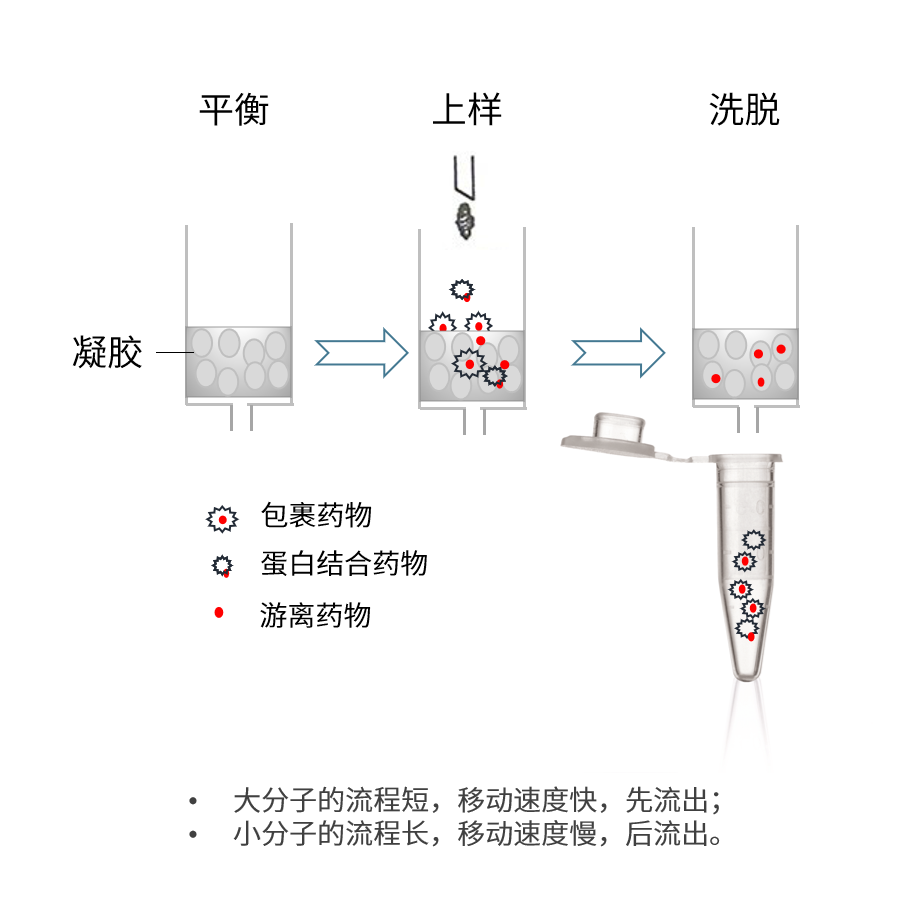 平衡

上样

洗脱

凝胶

包裹药物

蛋白结合药物

游离药物

• 大分子的流程短，移动速度快，先流出；
• 小分子的流程长，移动速度慢，后流出。